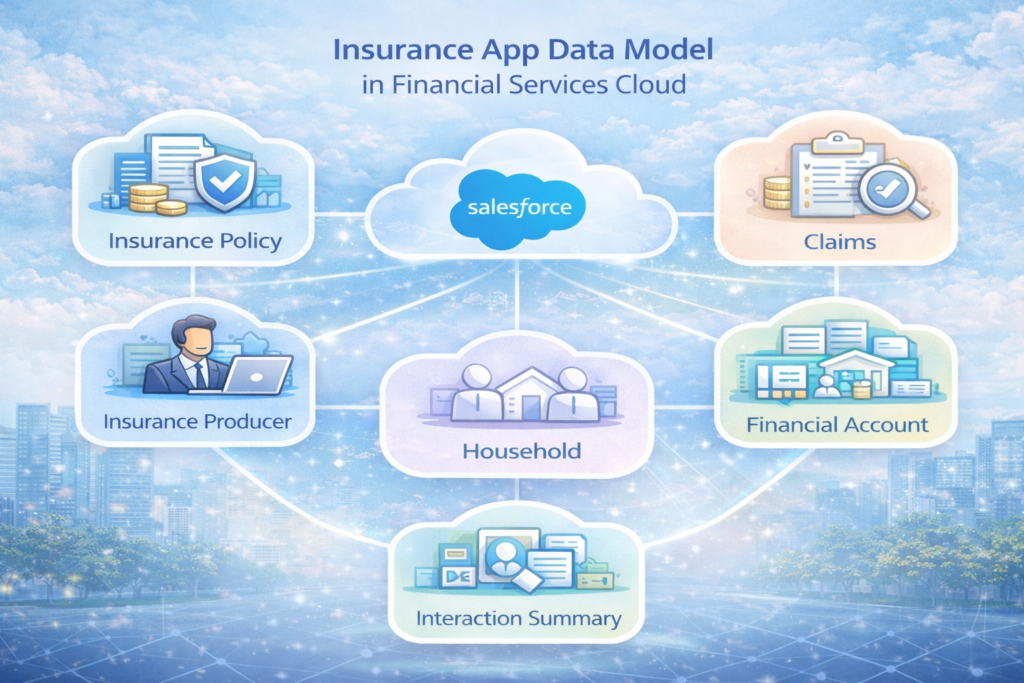 Insurance App Data Model
in Financial Services Cloud

Insurance Policy

salesforce

Claims

Insurance Producer

Household

Financial Account

Interaction Summary